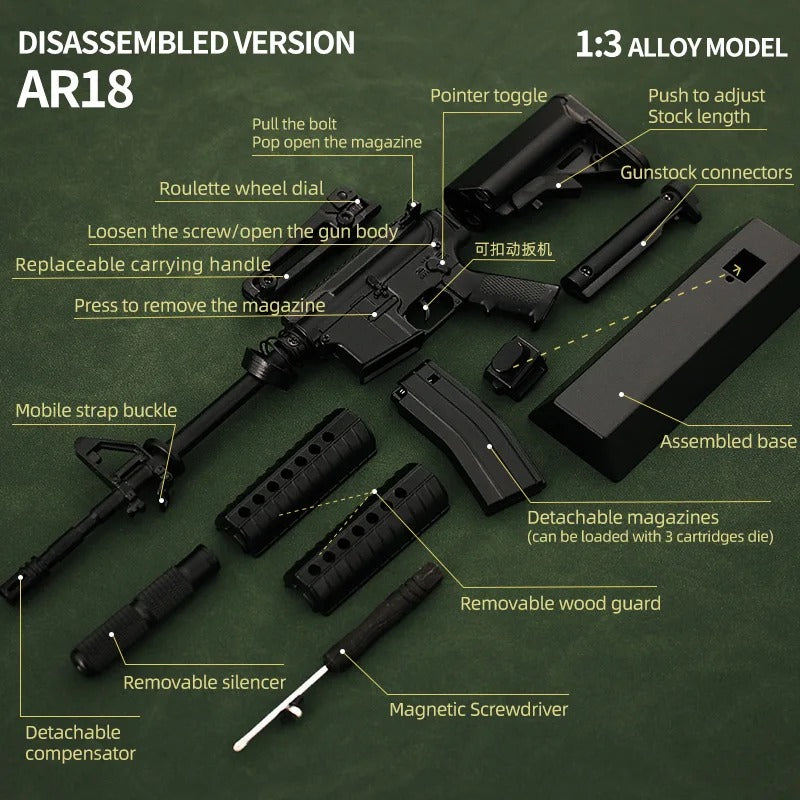 DISASSEMBLED VERSION
AR18

1:3 ALLOY MODEL

Pointer toggle

Push to adjust
Stock length

Pull the bolt
Pop open the magazine

Gunstock connectors

Roulette wheel dial

Loosen the screw/open the gun body

可扣动扳机

Replaceable carrying handle

Press to remove the magazine

Mobile strap buckle

Assembled base

Detachable magazines
(can be loaded with 3 cartridges die)

Removable wood guard

Removable silencer

Magnetic Screwdriver

Detachable
compensator